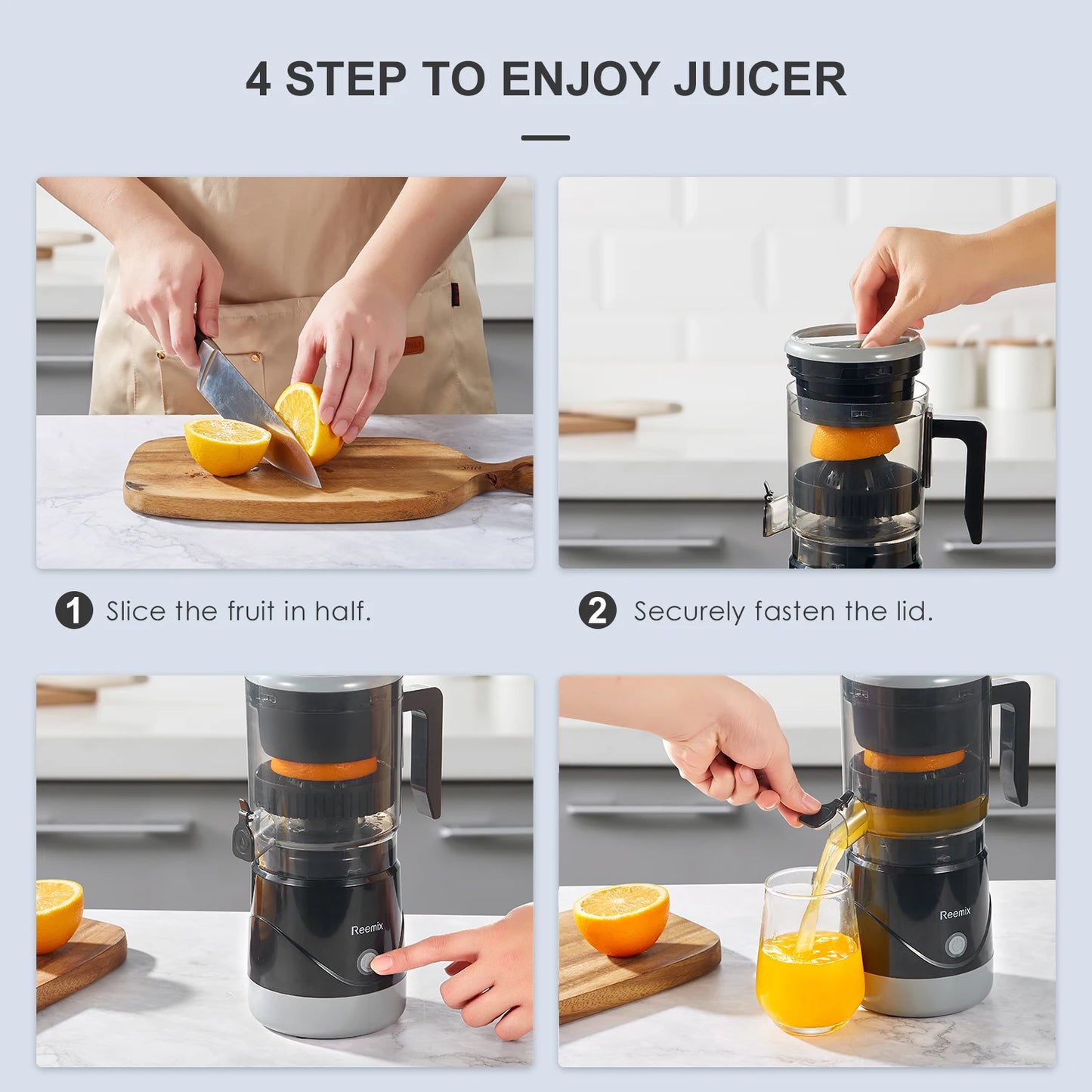 4 STEP TO ENJOY JUICER

1 Slice the fruit in half.

2 Securely fasten the lid.

Reemix

Reemix