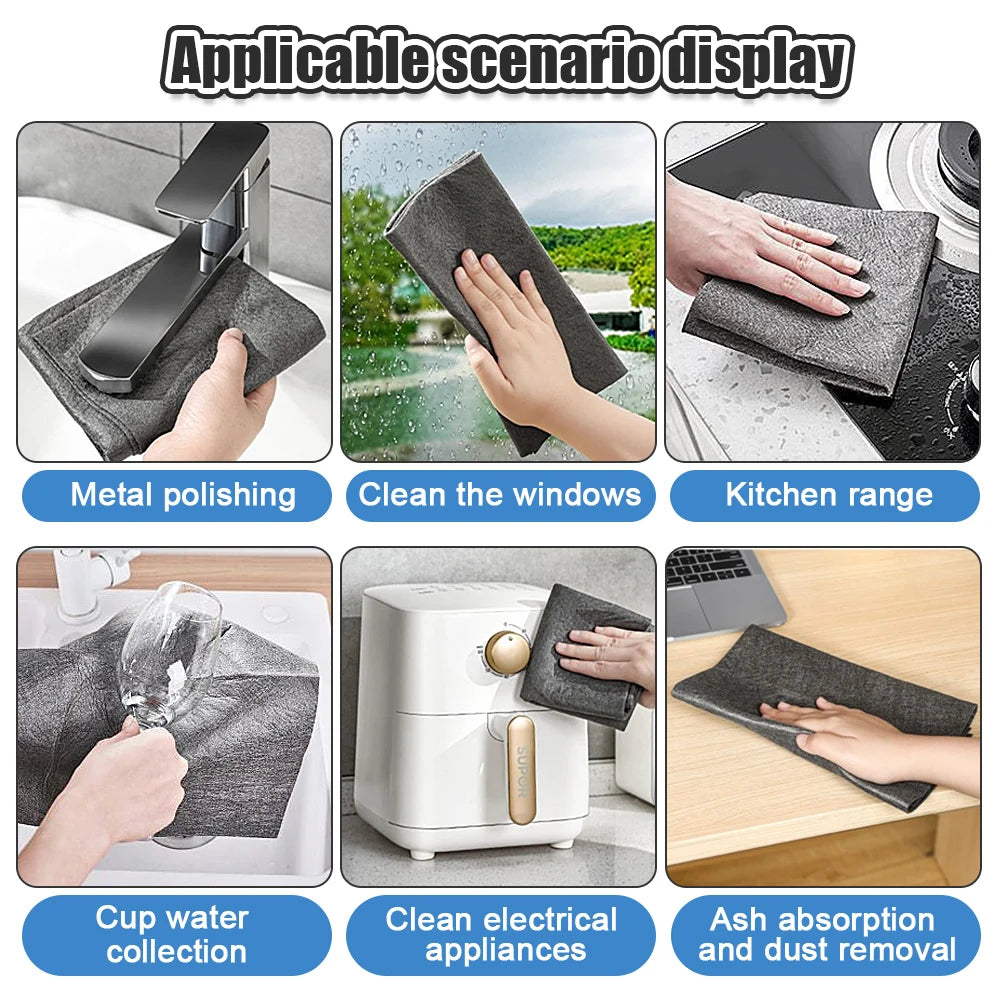 Applicable scenario display

Metal polishing

Clean the windows

Kitchen range

SUPOR

Cup water collection

Clean electrical appliances

Ash absorption and dust removal