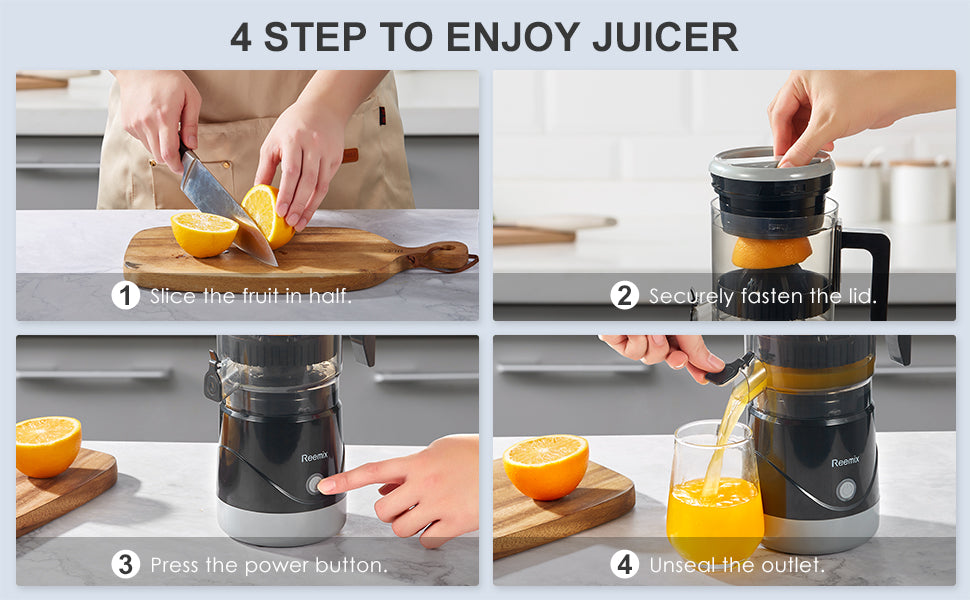 4 STEP TO ENJOY JUICER

1 Slice the fruit in half.

2 Securely fasten the lid.

Reemix

3 Press the power button.

Reemix

4 Unseal the outlet.