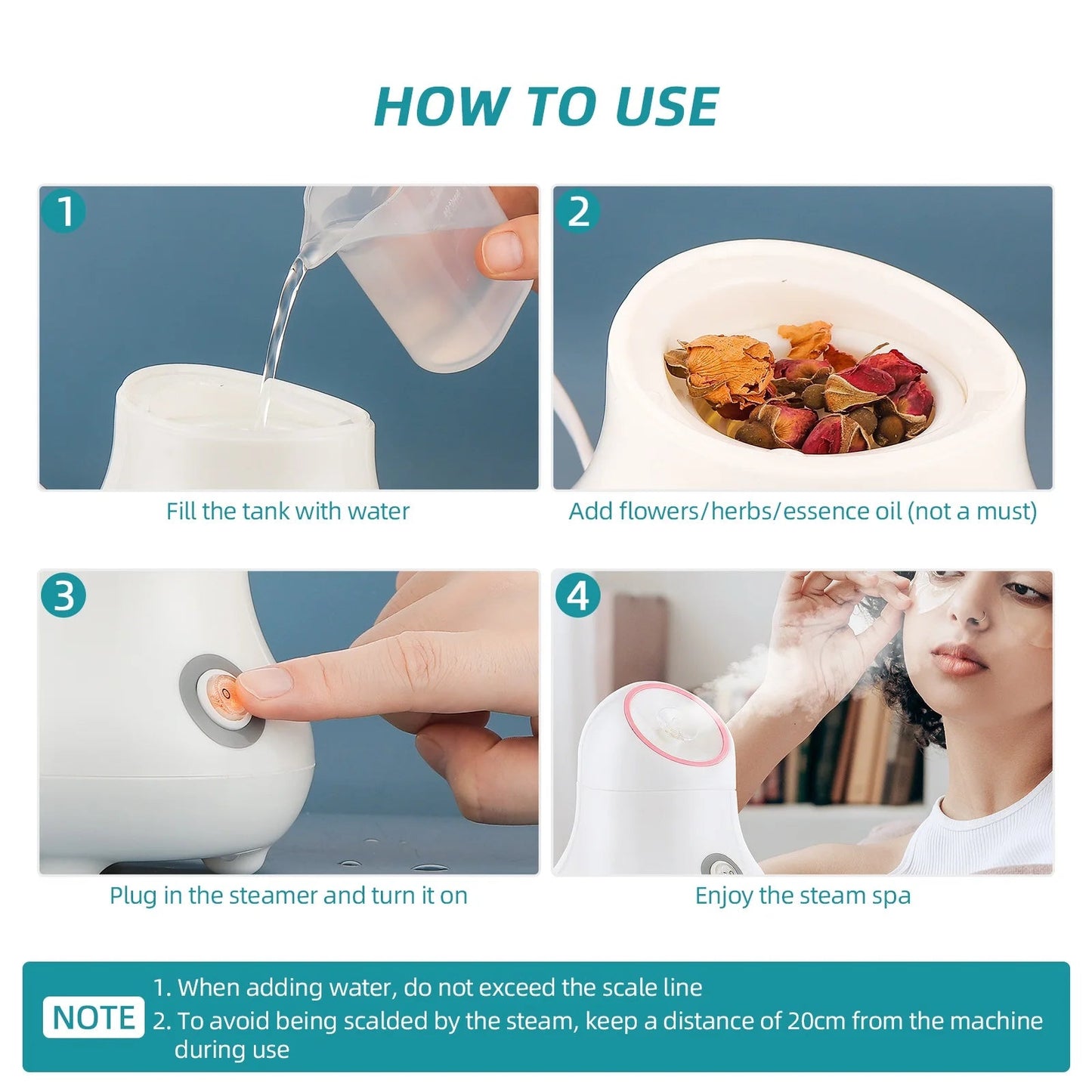 HOW TO USE

1

Fill the tank with water

2

Add flowers/herbs/essence oil (not a must)

3

Plug in the steamer and turn it on

4

Enjoy the steam spa

NOTE

1. When adding water, do not exceed the scale line

2. To avoid being scalded by the steam, keep a distance of 20cm from the machine during use